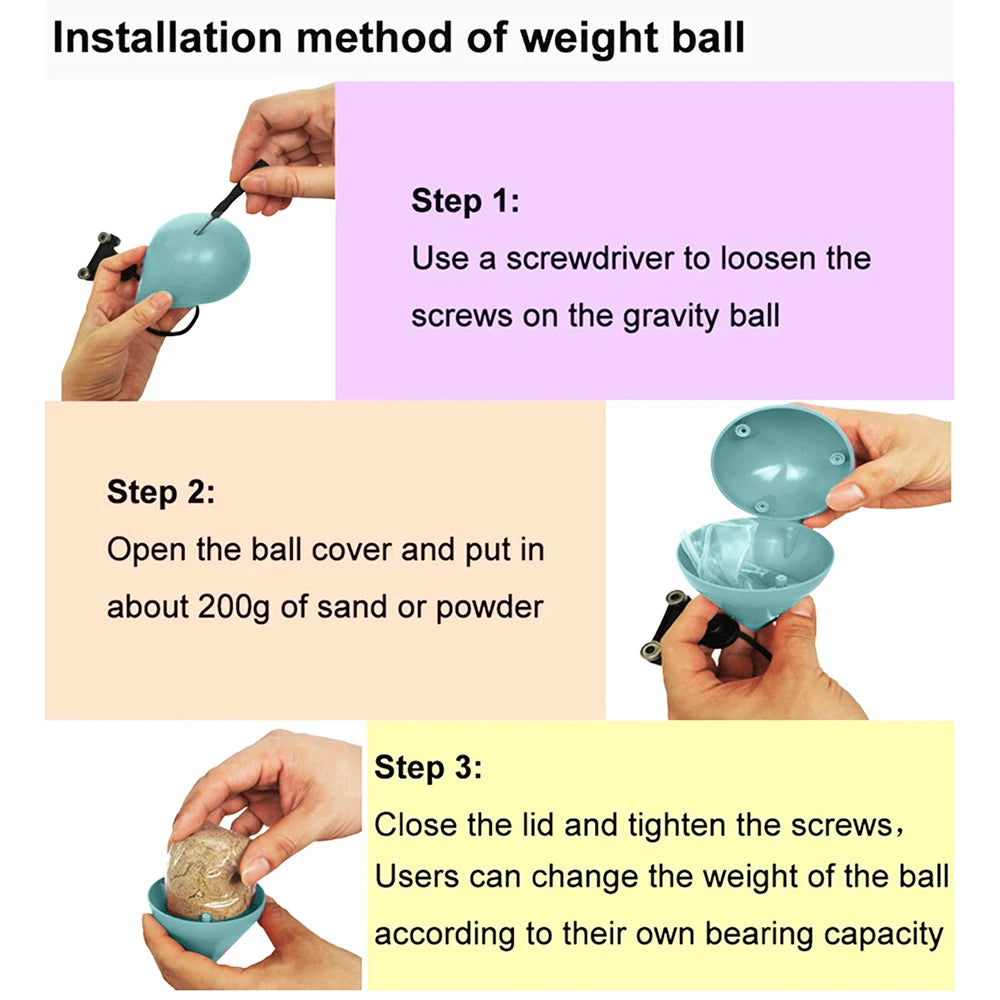 Installation method of weight ball

Step 1:
Use a screwdriver to loosen the screws on the gravity ball

Step 2:
Open the ball cover and put in about 200g of sand or powder

Step 3:
Close the lid and tighten the screws，
Users can change the weight of the ball according to their own bearing capacity